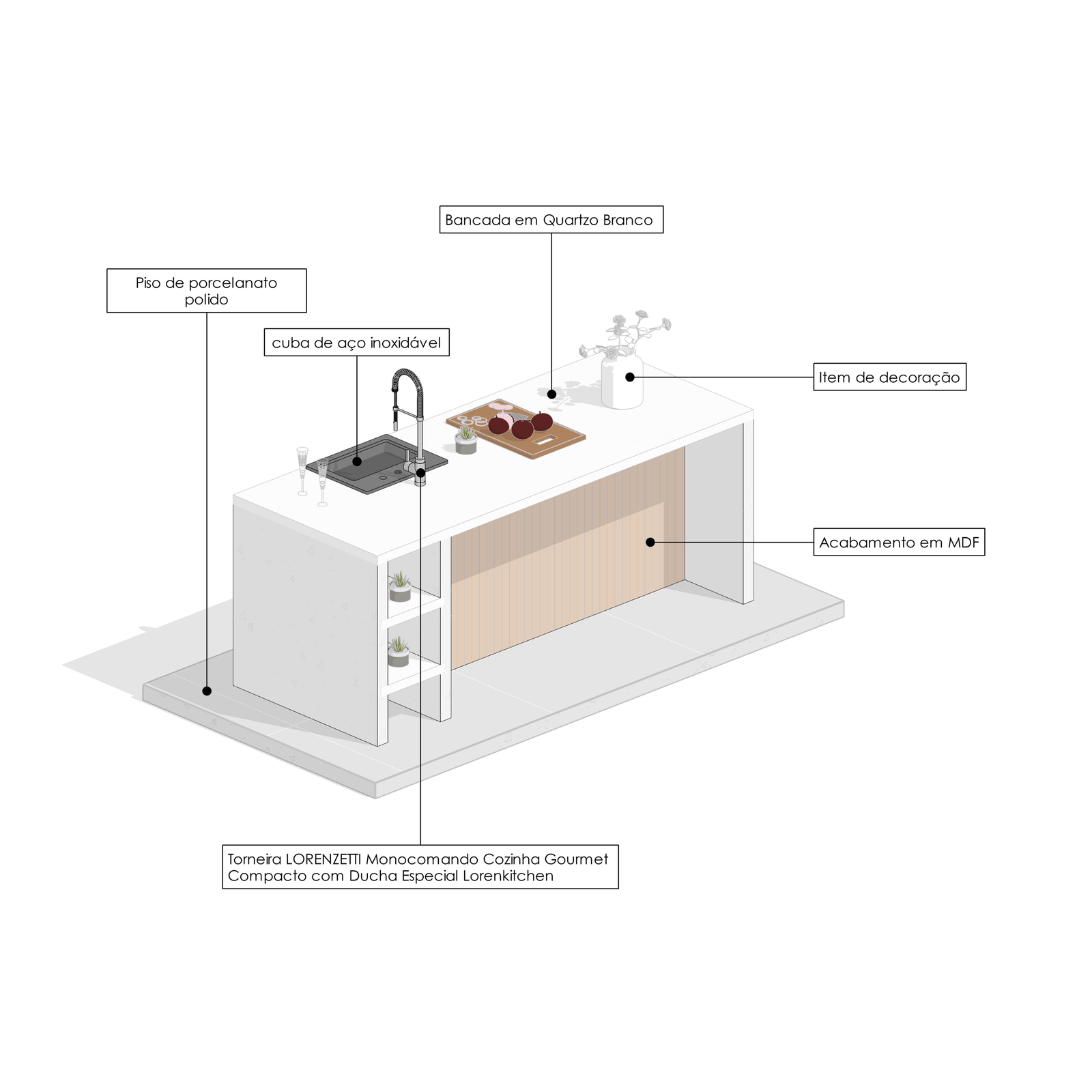 Bancada em Quartzo Branco

Piso de porcelanato polido

cuba de aço inoxidável

Item de decoração

Acabamento em MDF

Torneira LORENZETTI Monocomando Cozinha Gourmet Compacto com Ducha Especial Lorenkitchen